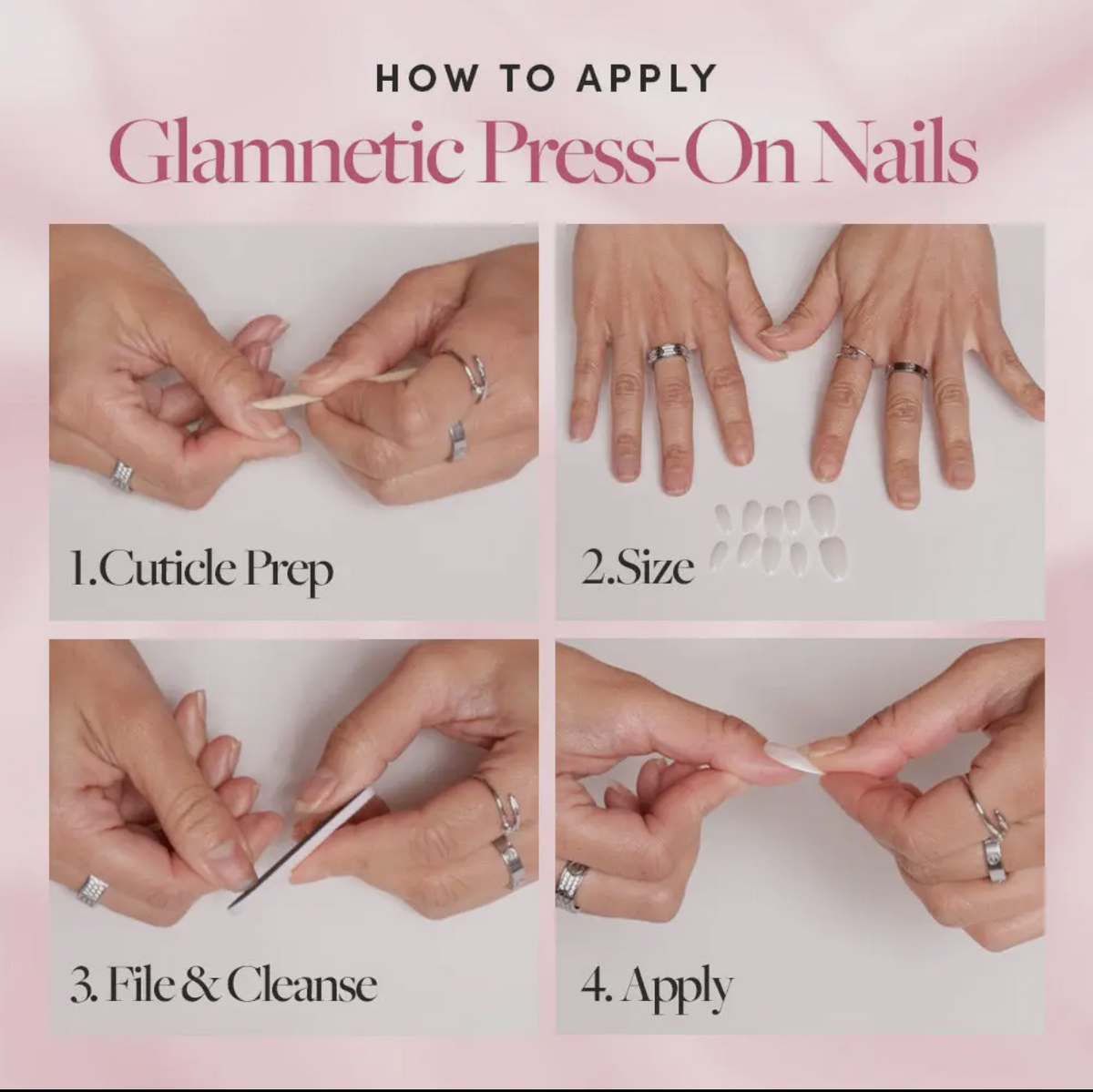 HOW TO APPLY
Glamnetic Press-On Nails

1.Cuticle Prep

2.Size

3. File & Cleanse

4. Apply